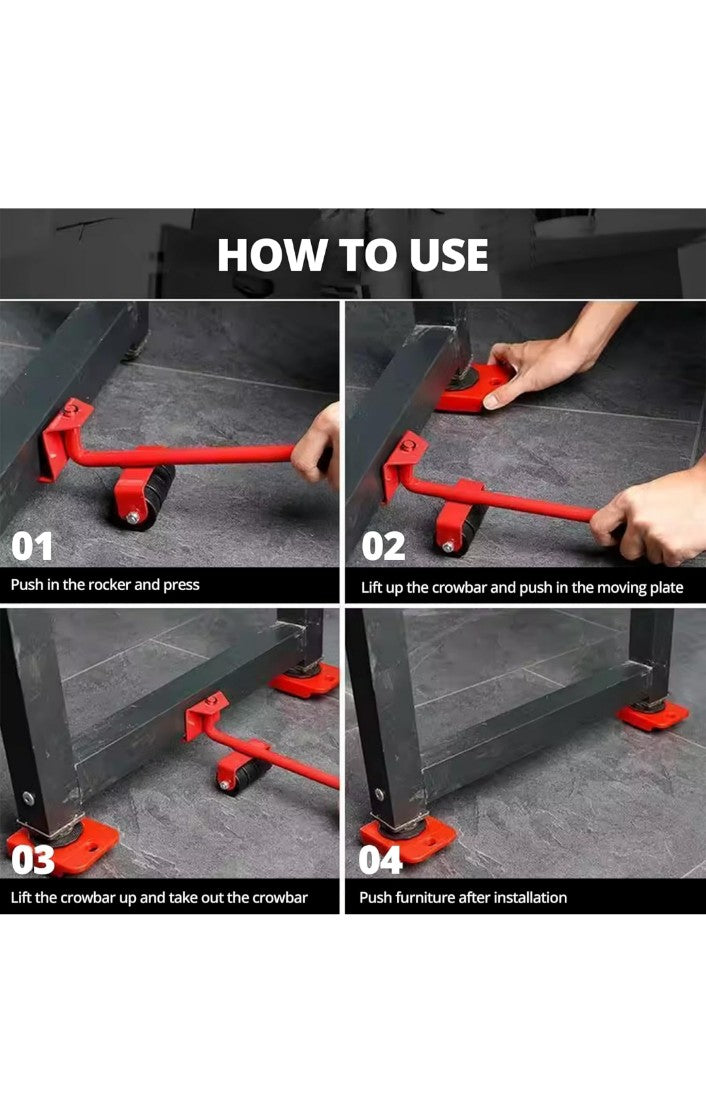 HOW TO USE

01
Push in the rocker and press

02
Lift up the crowbar and push in the moving plate

03
Lift the crowbar up and take out the crowbar

04
Push furniture after installation