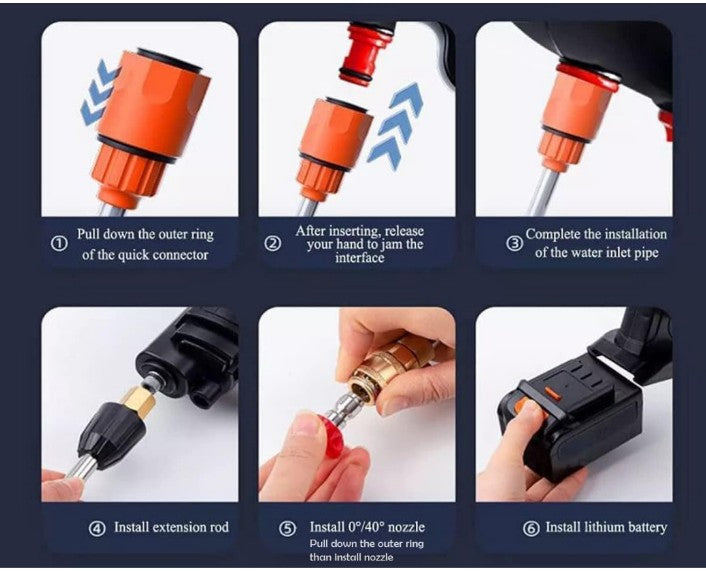 ① Pull down the outer ring of the quick connector

② After inserting, release your hand to jam the interface

③ Complete the installation of the water inlet pipe

④ Install extension rod

⑤ Install 0°/40° nozzle
Pull down the outer ring than install nozzle

⑥ Install lithium battery