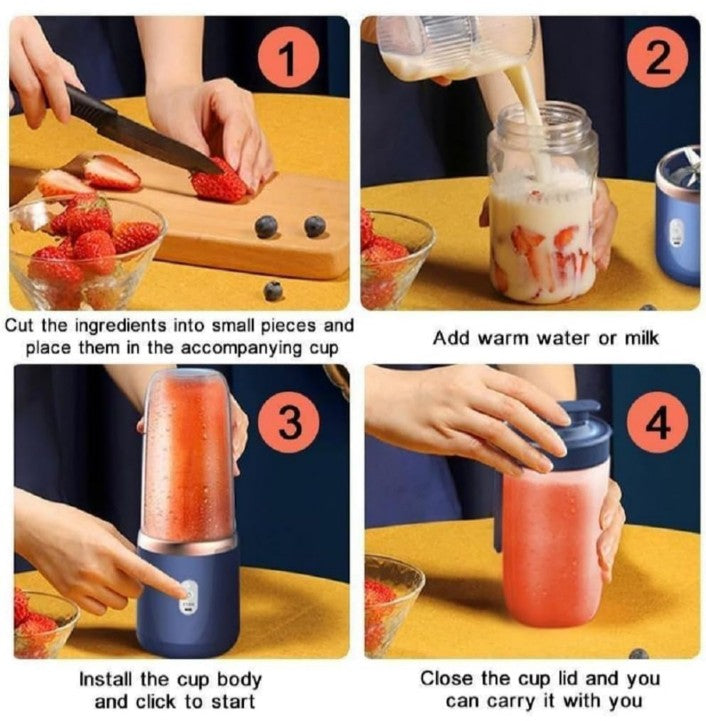 1

Cut the ingredients into small pieces and place them in the accompanying cup

2

Add warm water or milk

3

Install the cup body and click to start

4

Close the cup lid and you can carry it with you