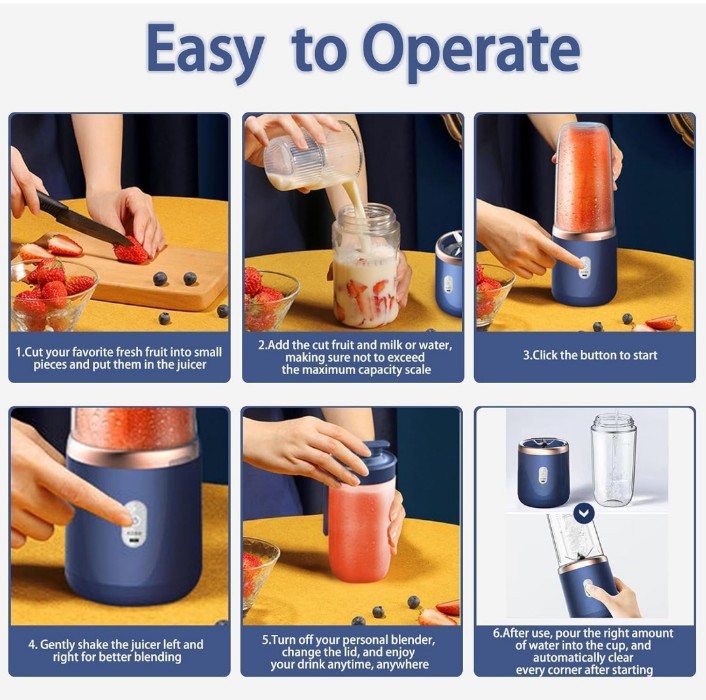 Easy to Operate

1.Cut your favorite fresh fruit into small pieces and put them in the juicer

2.Add the cut fruit and milk or water, making sure not to exceed the maximum capacity scale

3.Click the button to start

4. Gently shake the juicer left and right for better blending

5.Turn off your personal blender, change the lid, and enjoy your drink anytime, anywhere

6.After use, pour the right amount of water into the cup, and automatically clear every corner after starting